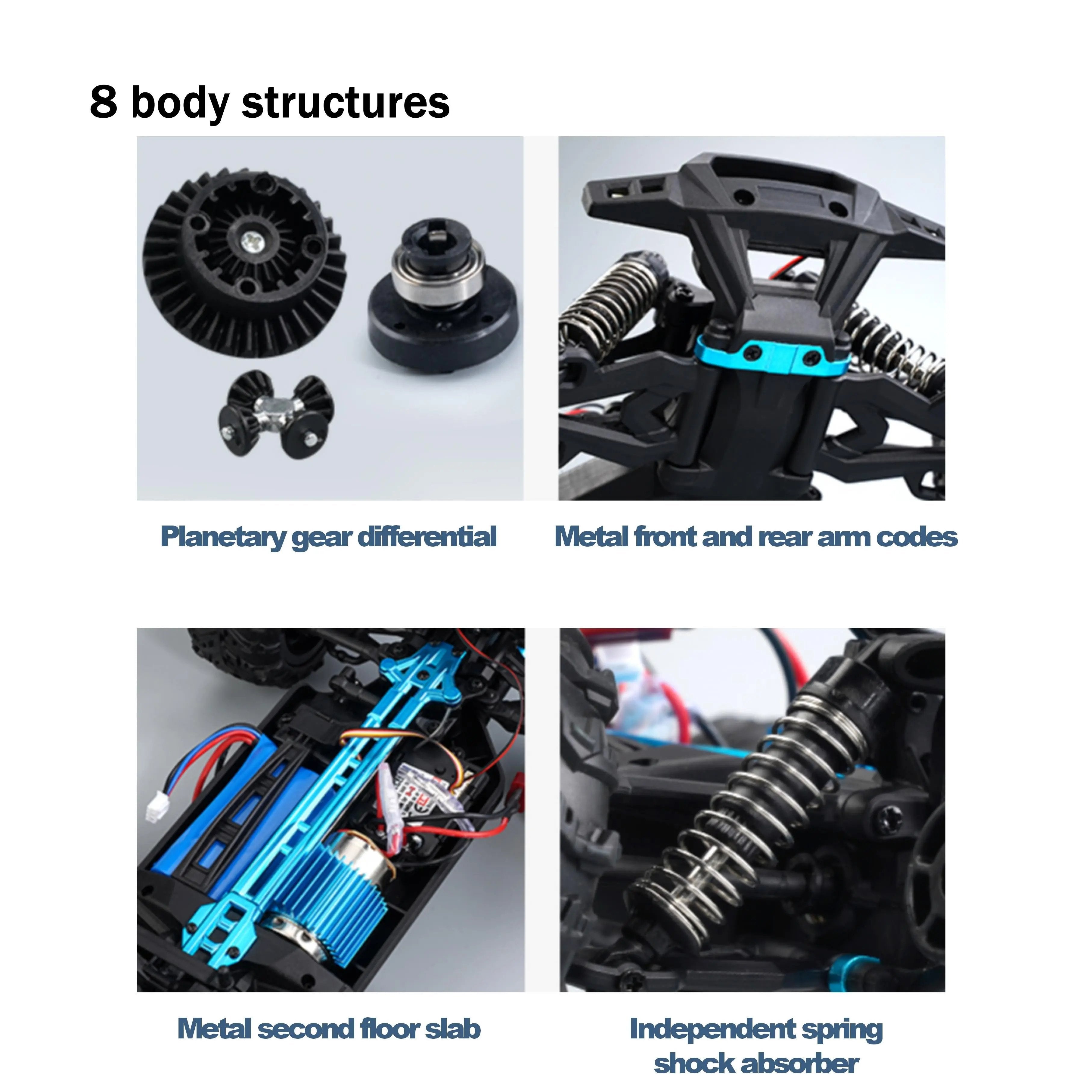 8 body structures

Planetary gear differential

Metal front and rear arm codes

Metal second floor slab

Independent spring shock absorber