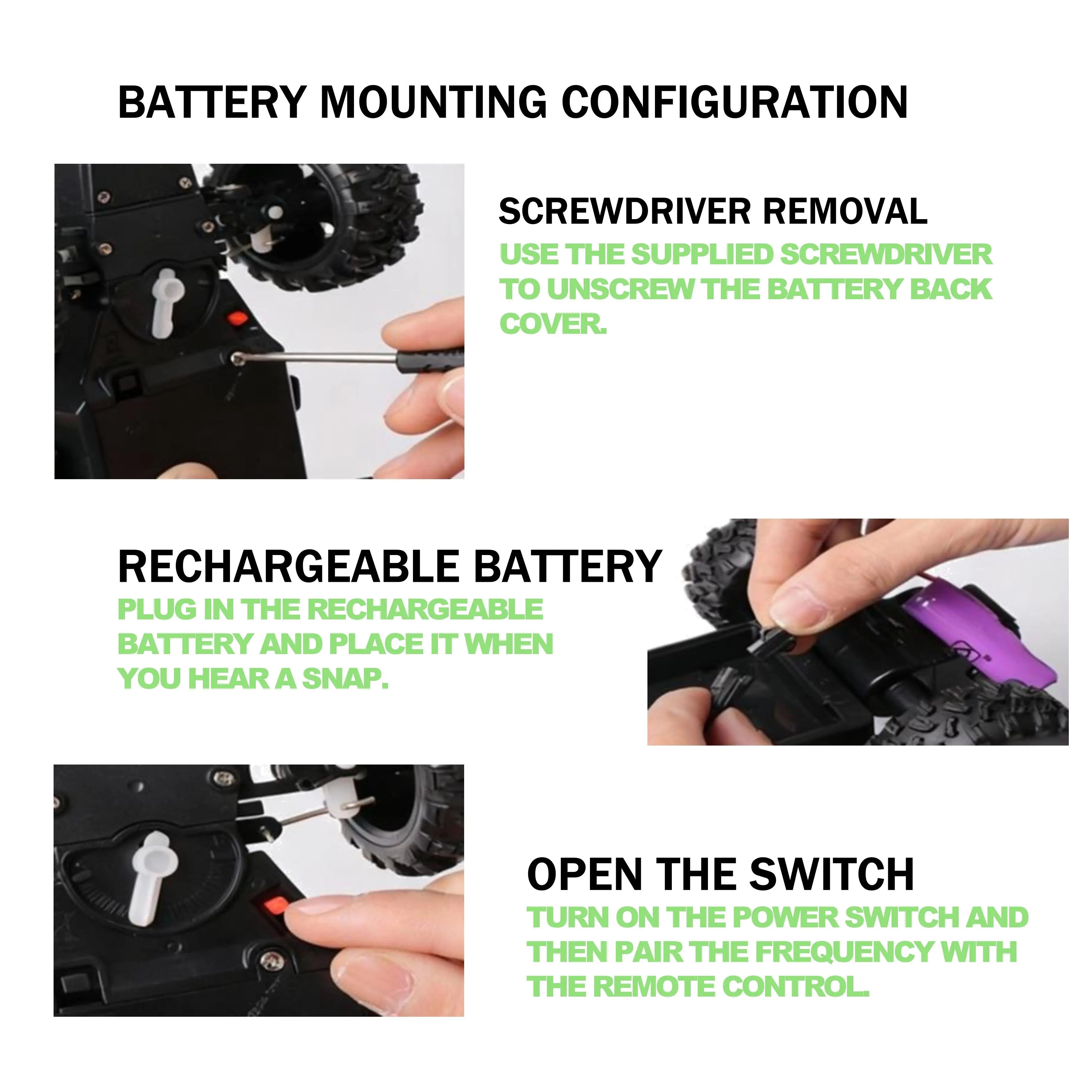 BATTERY MOUNTING CONFIGURATION

SCREWDRIVER REMOVAL
USE THE SUPPLIED SCREWDRIVER TO UNSCREW THE BATTERY BACK COVER.

RECHARGEABLE BATTERY
PLUG IN THE RECHARGEABLE BATTERY AND PLACE IT WHEN YOU HEAR A SNAP.

OPEN THE SWITCH
TURN ON THE POWER SWITCH AND THEN PAIR THE FREQUENCY WITH THE REMOTE CONTROL.